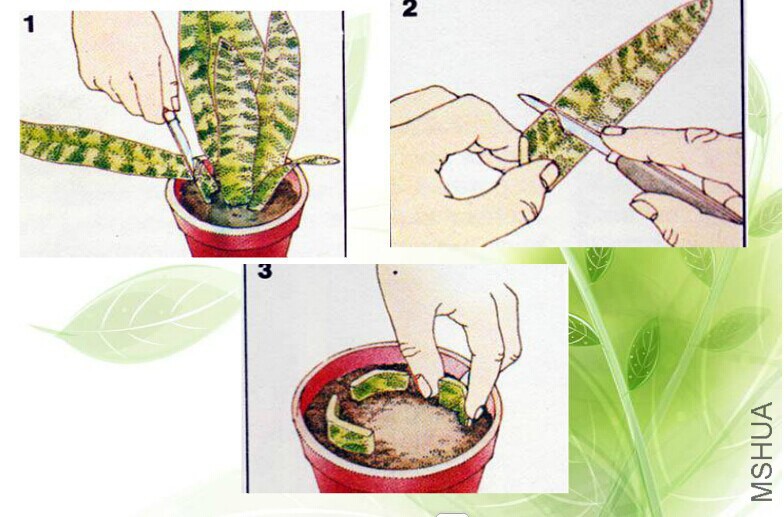 1

2

3

MSHUA